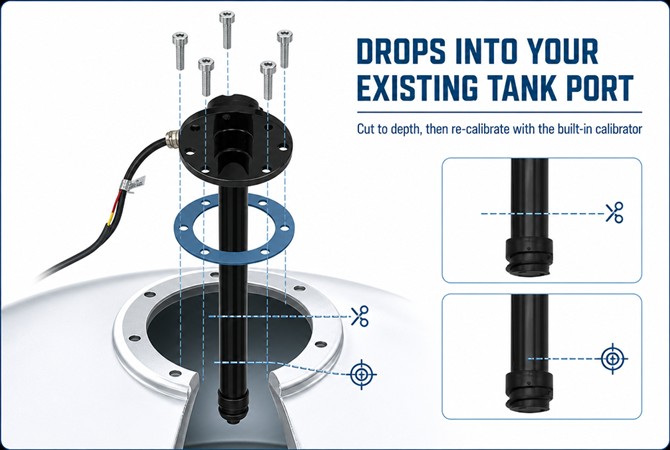 DROPS INTO YOUR EXISTING TANK PORT

Cut to depth, then re-calibrate with the built-in calibrator