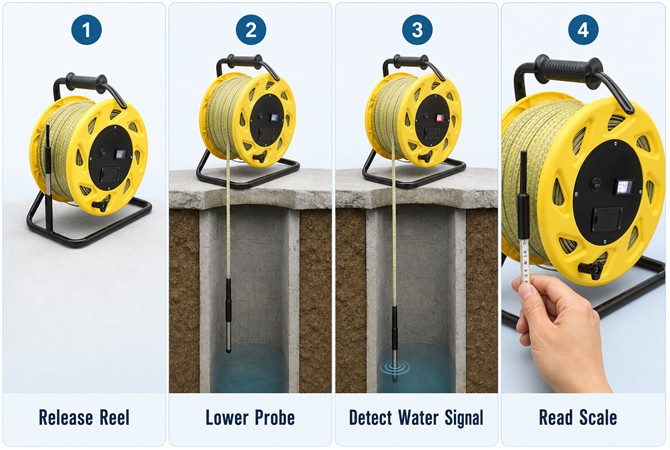 1

Release Reel

2

Lower Probe

3

Detect Water Signal

4

Read Scale